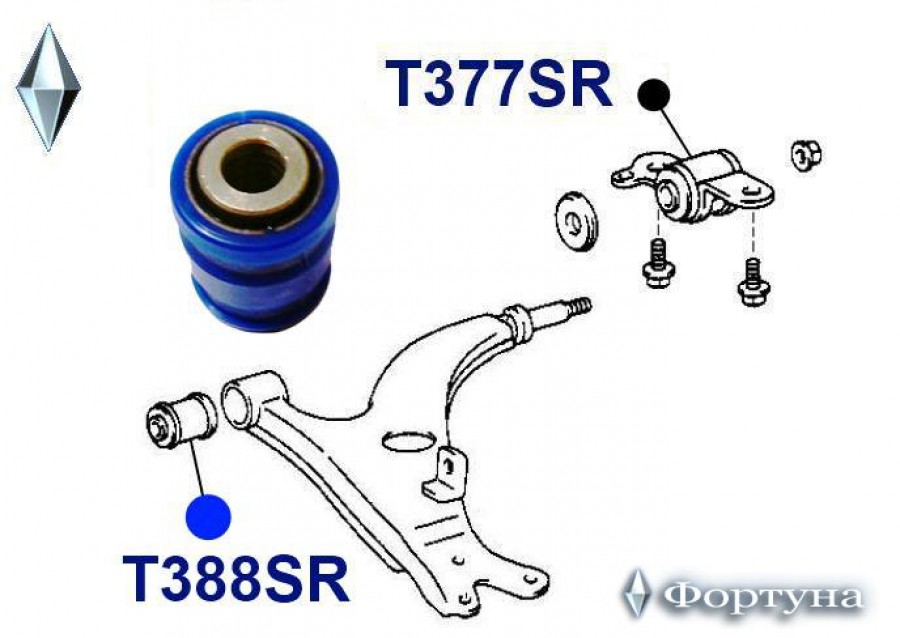 T377SR

T388SR

Фортуна