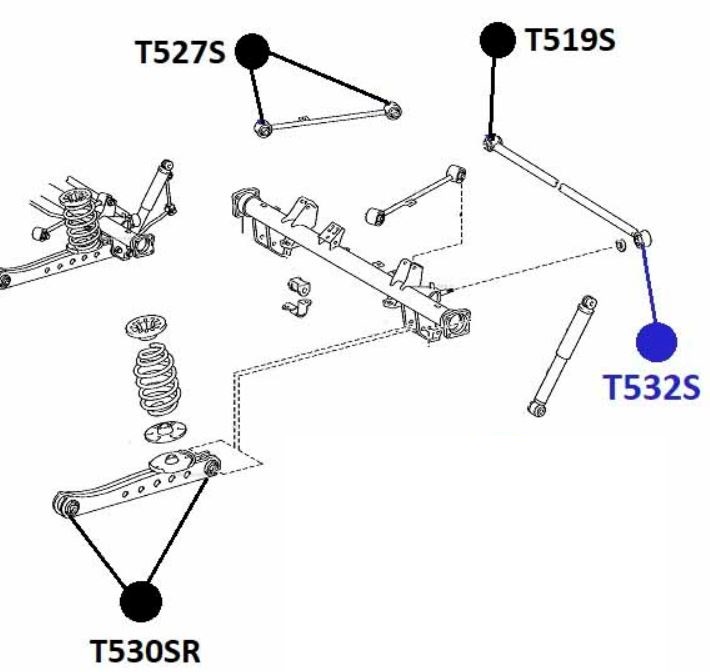 T527S
T519S
T532S
T530SR