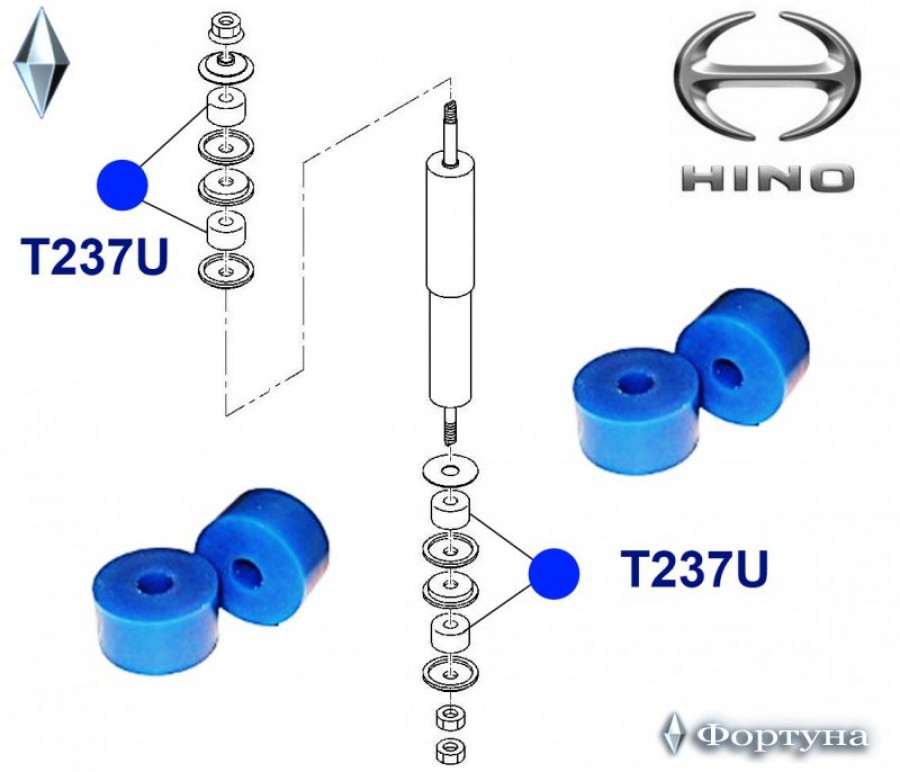 HINO

T237U

T237U

Фортуна