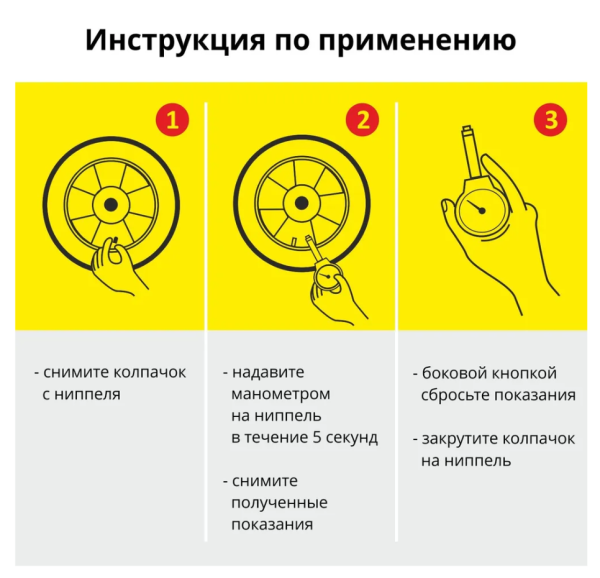 Инструкция по применению

1

- снимите колпачок с ниппеля

2

- надавите манометром на ниппель в течение 5 секунд

- снимите полученные показания

3

- боковой кнопкой сбросьте показания

- закрутите колпачок на ниппель