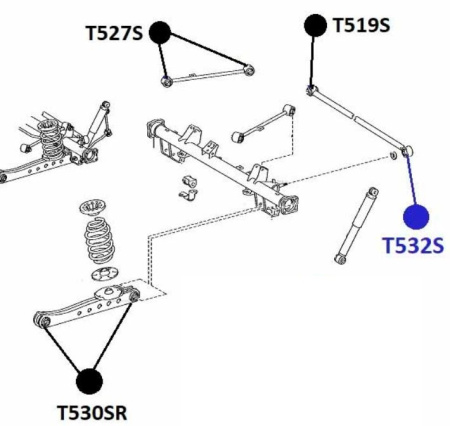 T527S

T519S

T532S

T530SR